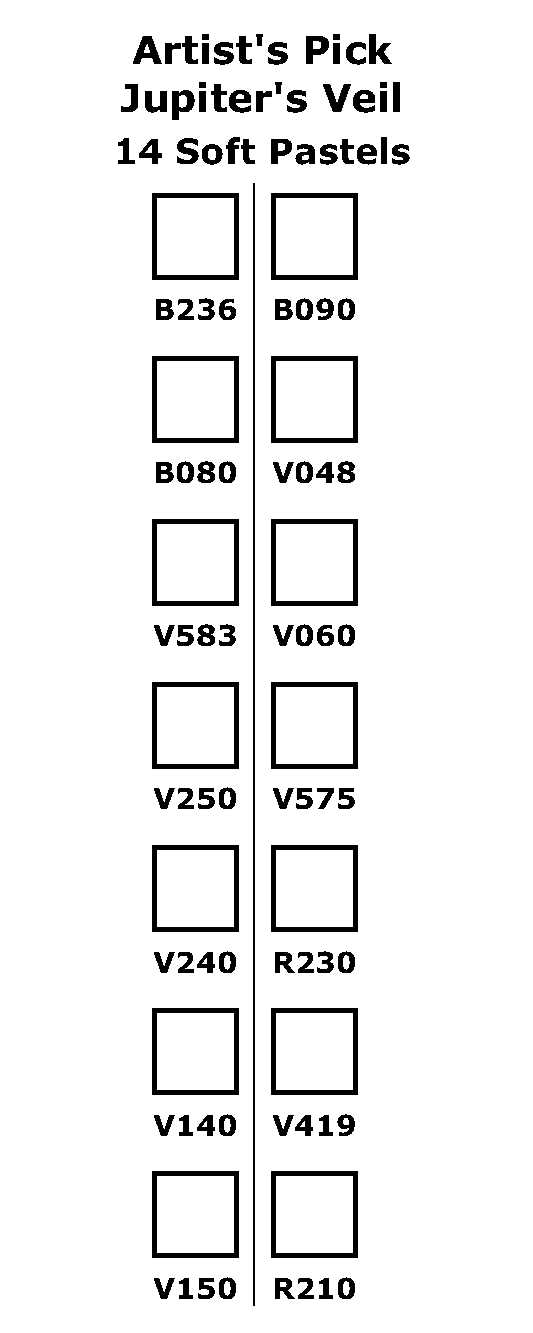 Artist's Pick
Jupiter's Veil
14 Soft Pastels

B236

B080

V583

V250

V240

V140

V150

B090

V048

V060

V575

R230

V419

R210